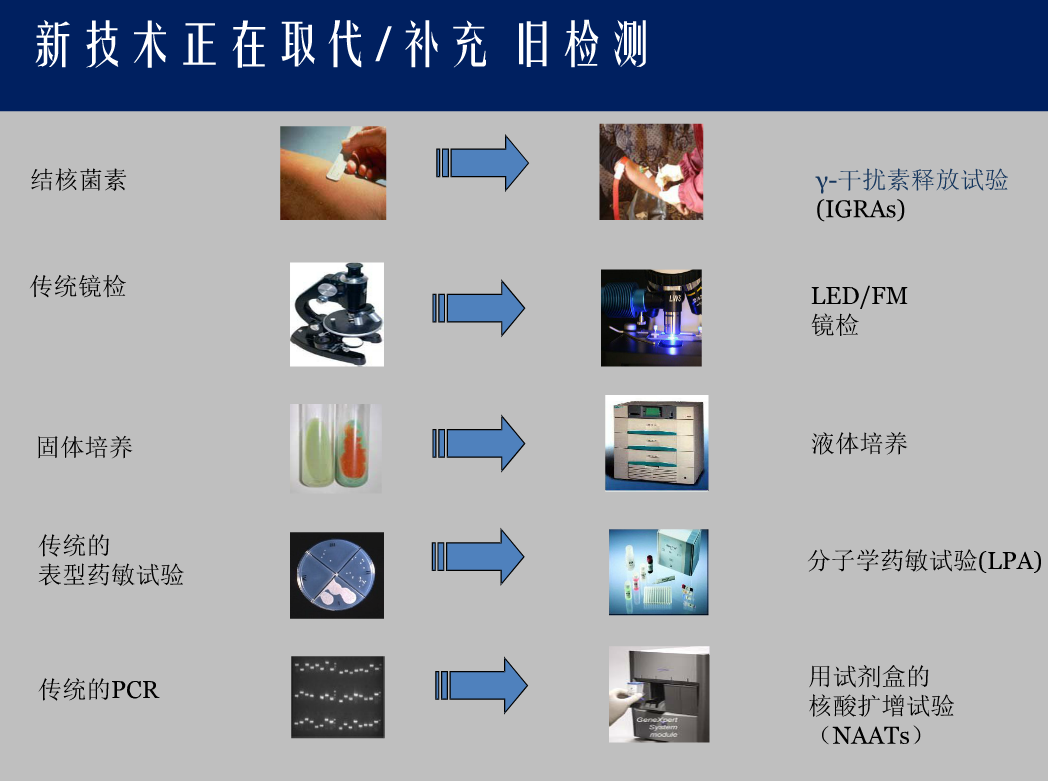 新技术正在取代/补充 旧检测

结核菌素

γ-干扰素释放试验
(IGRAs)

传统镜检

LED/FM
镜检

固体培养

液体培养

传统的
表型药敏试验

分子学药敏试验(LPA)

传统的PCR

GeneXpert System module

用试剂盒的
核酸扩增试验
（NAATs）